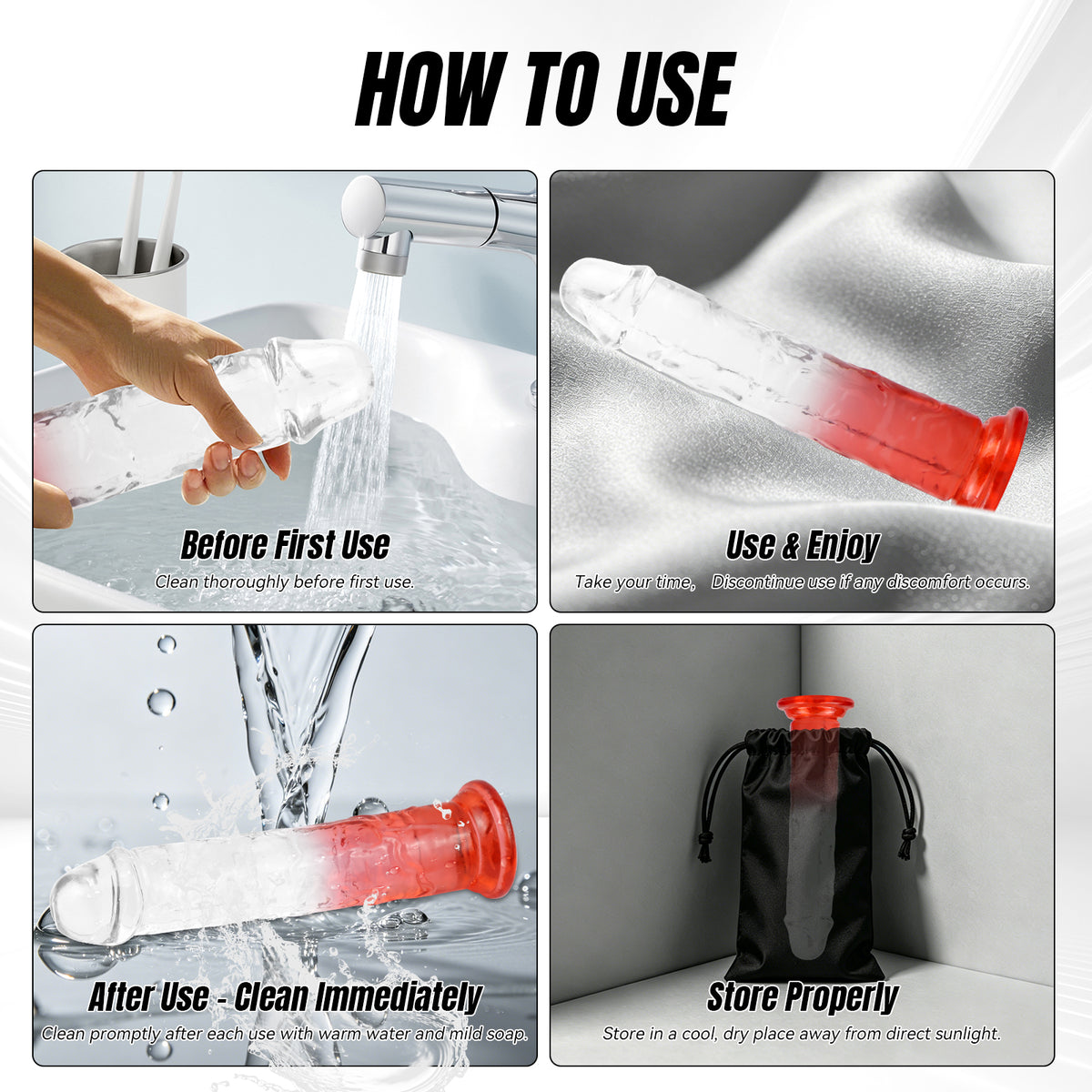 HOW TO USE

Before First Use
Clean thoroughly before first use.

Use & Enjoy
Take your time,    Discontinue use if any discomfort occurs.

After Use - Clean Immediately
Clean promptly after each use with warm water and mild soap.

Store Properly
Store in a cool, dry place away from direct sunlight.