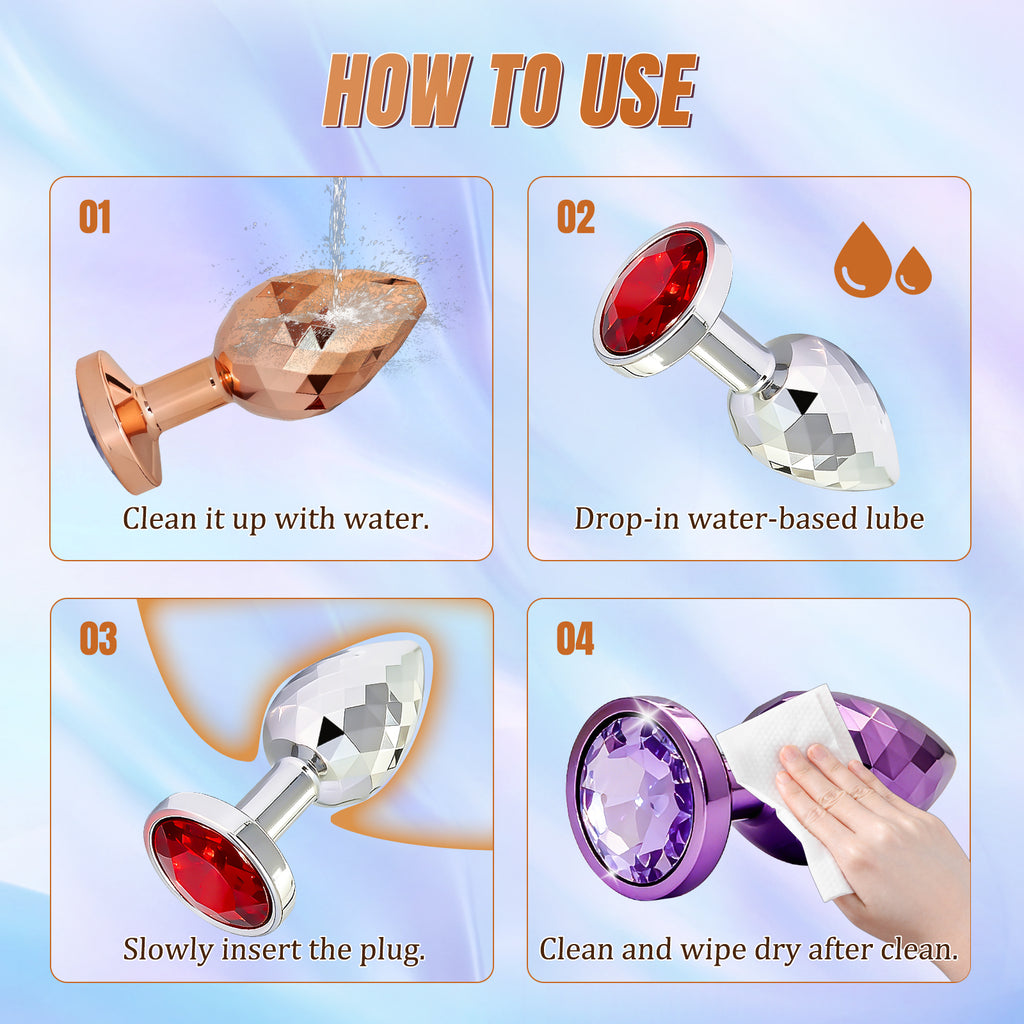 HOW TO USE

01

Clean it up with water.

02

Drop-in water-based lube

03

Slowly insert the plug.

04

Clean and wipe dry after clean.