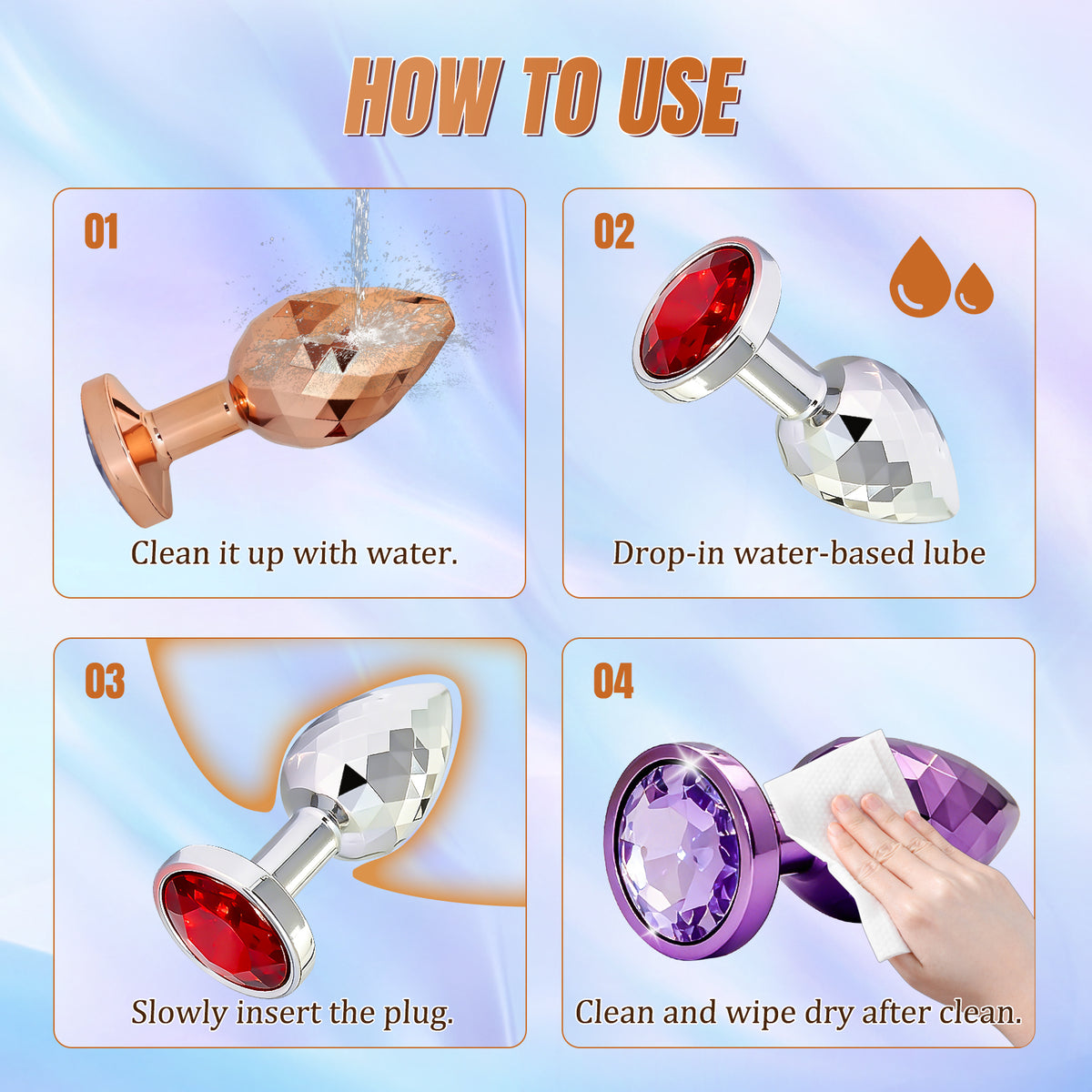 HOW TO USE

01

Clean it up with water.

02

Drop-in water-based lube

03

Slowly insert the plug.

04

Clean and wipe dry after clean.