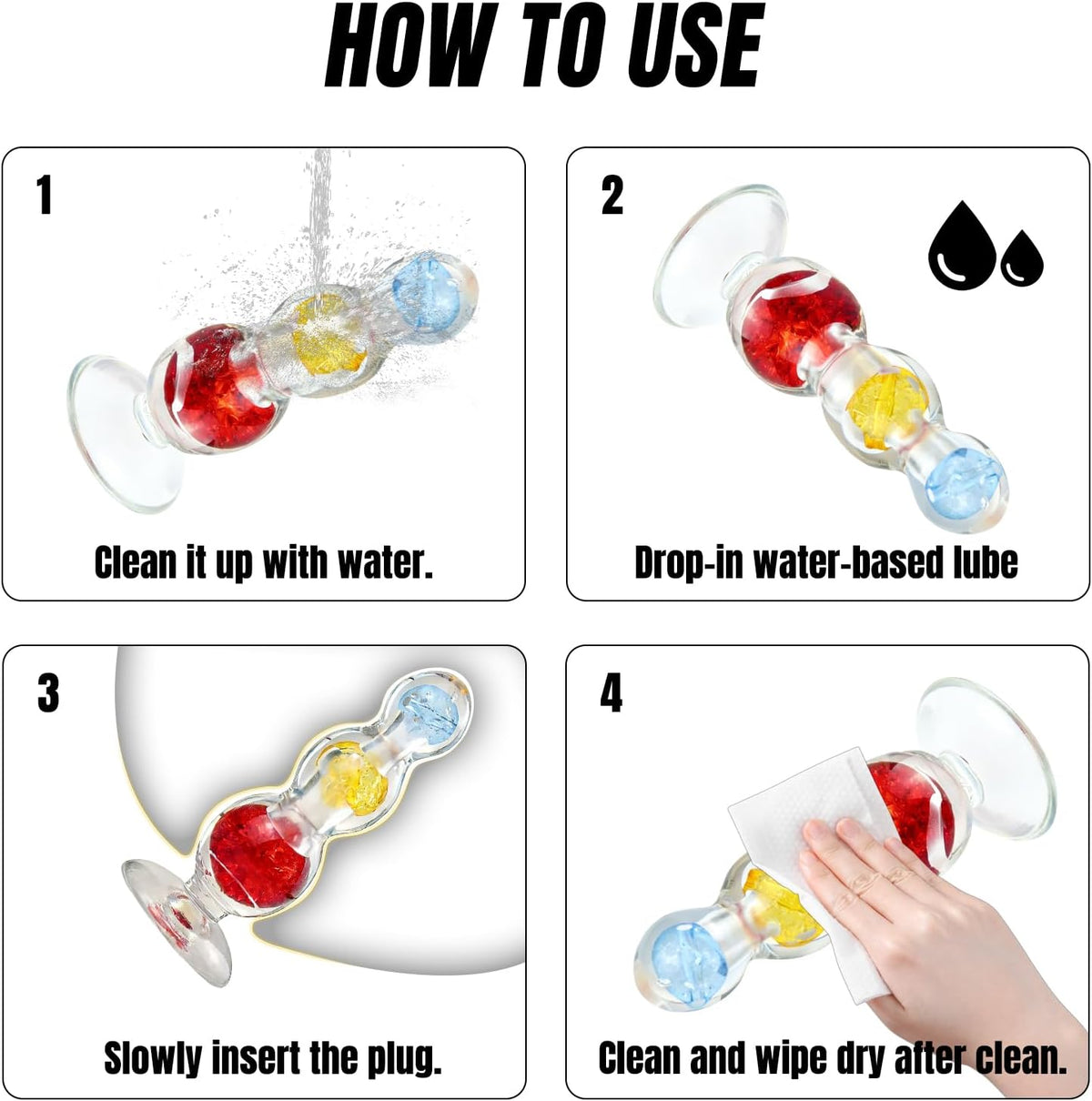 HOW TO USE

1

Clean it up with water.

2

Drop-in water-based lube

3

Slowly insert the plug.

4

Clean and wipe dry after clean.